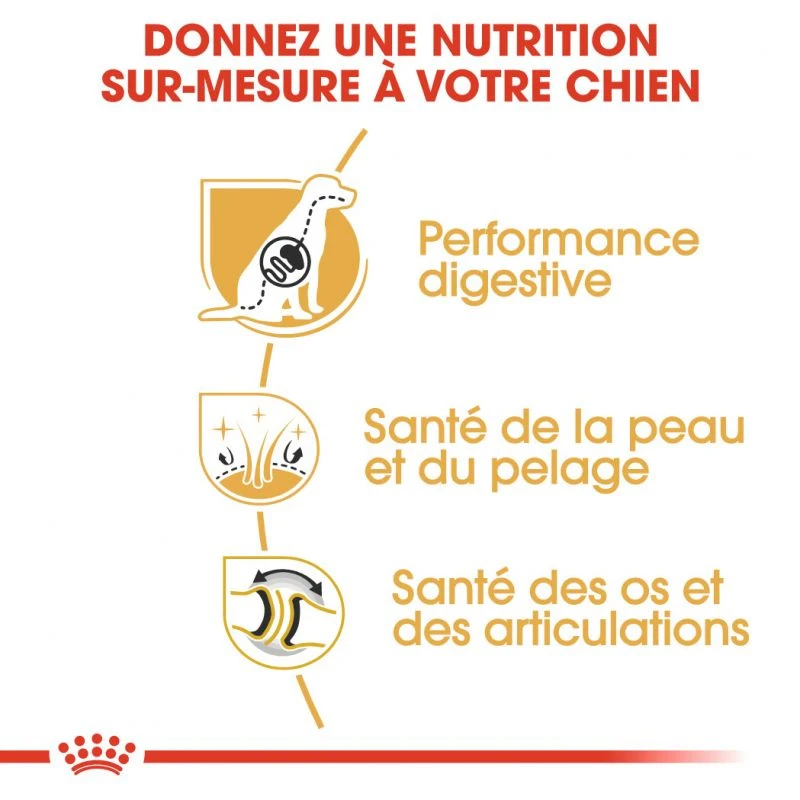 DONNEZ UNE NUTRITION SUR-MESURE À VOTRE CHIEN

Performance digestive

Santé de la peau et du pelage

Santé des os et des articulations